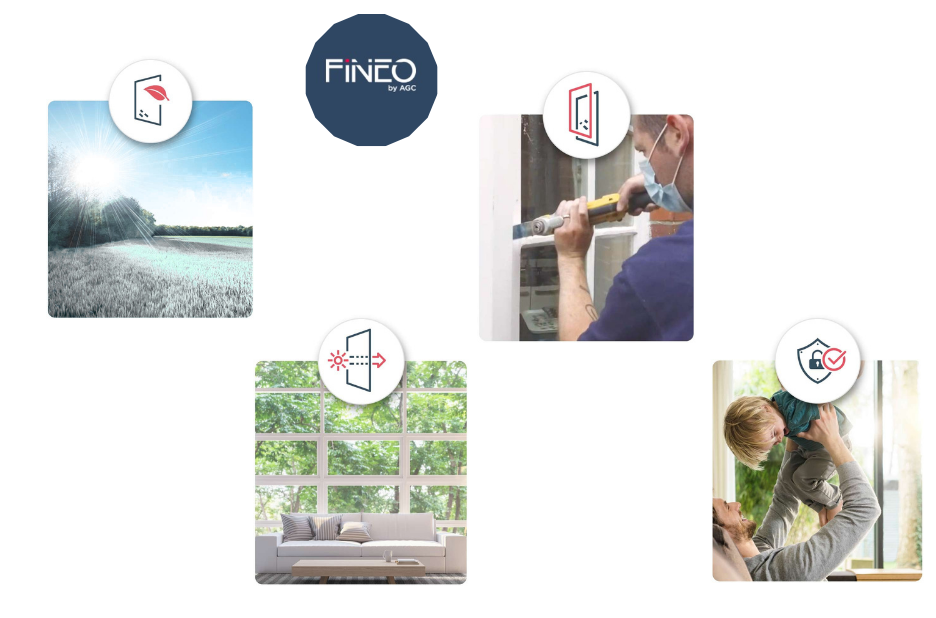 FINEO
by AGC