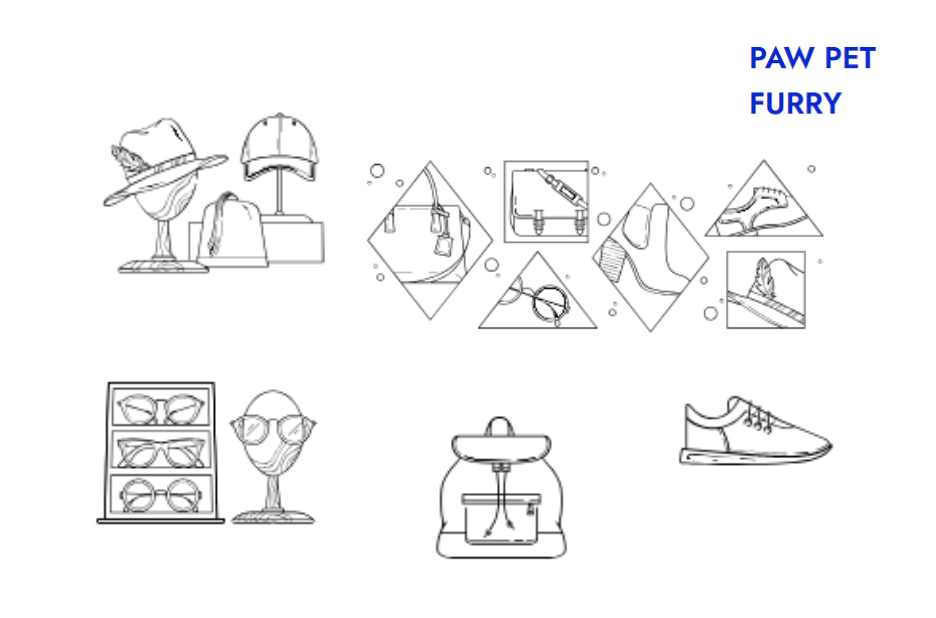 PAW PET
FURRY